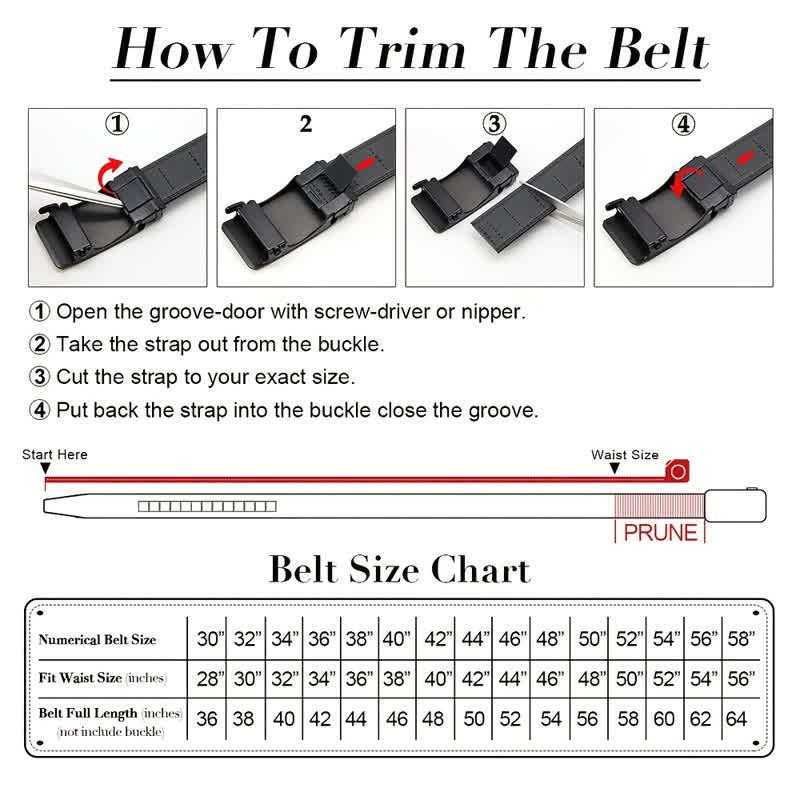 How To Trim The Belt

①

2

③

④

① Open the groove-door with screw-driver or nipper.
② Take the strap out from the buckle.
③ Cut the strap to your exact size.
④ Put back the strap into the buckle close the groove.

Start Here

Waist Size

PRUNE

Belt Size Chart

| Numerical Belt Size | 30" | 32" | 34" | 36" | 38" | 40" | 42" | 44" | 46" | 48" | 50" | 52" | 54" | 56" | 58" |
|---|---|---|---|---|---|---|---|---|---|---|---|---|---|---|---|
| Fit Waist Size (inches) | 28" | 30" | 32" | 34" | 36" | 38" | 40" | 42" | 44" | 46" | 48" | 50" | 52" | 54" | 56" |
| Belt Full Length (inches) (not include buckle) | 36 | 38 | 40 | 42 | 44 | 46 | 48 | 50 | 52 | 54 | 56 | 58 | 60 | 62 | 64 |